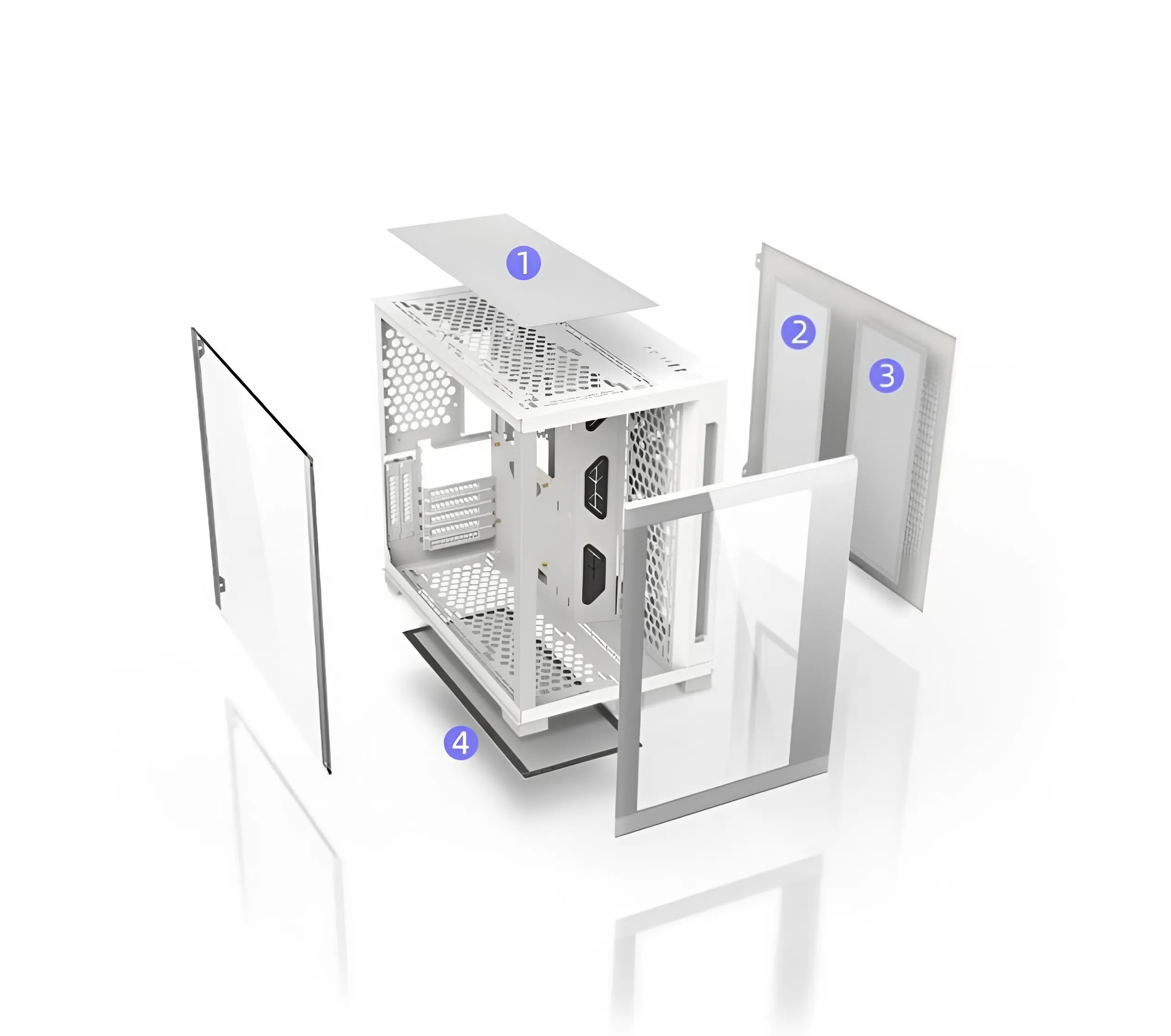 1

2

3

4