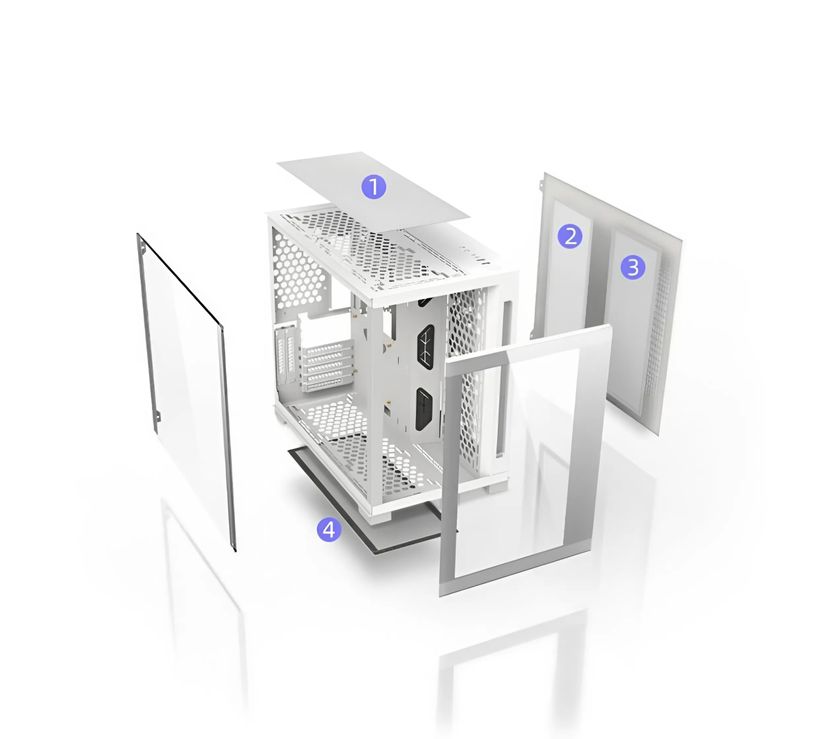 1
2
3
4